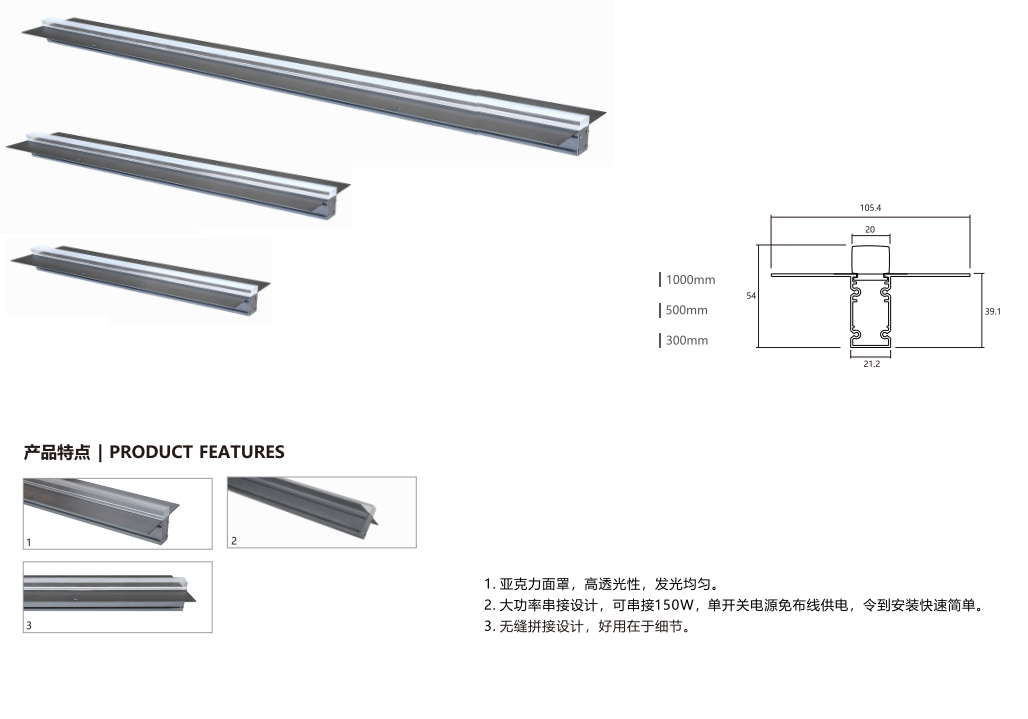 | 1000mm
| 500mm
| 300mm

105.4
20
54
39.1
21.2

产品特点 | PRODUCT FEATURES

1
2
3

1. 亚克力面罩，高透光性，发光均匀。
2. 大功率串接设计，可串接150W，单开关电源免布线供电，令到安装快速简单。
3. 无缝拼接设计，好用在于细节。