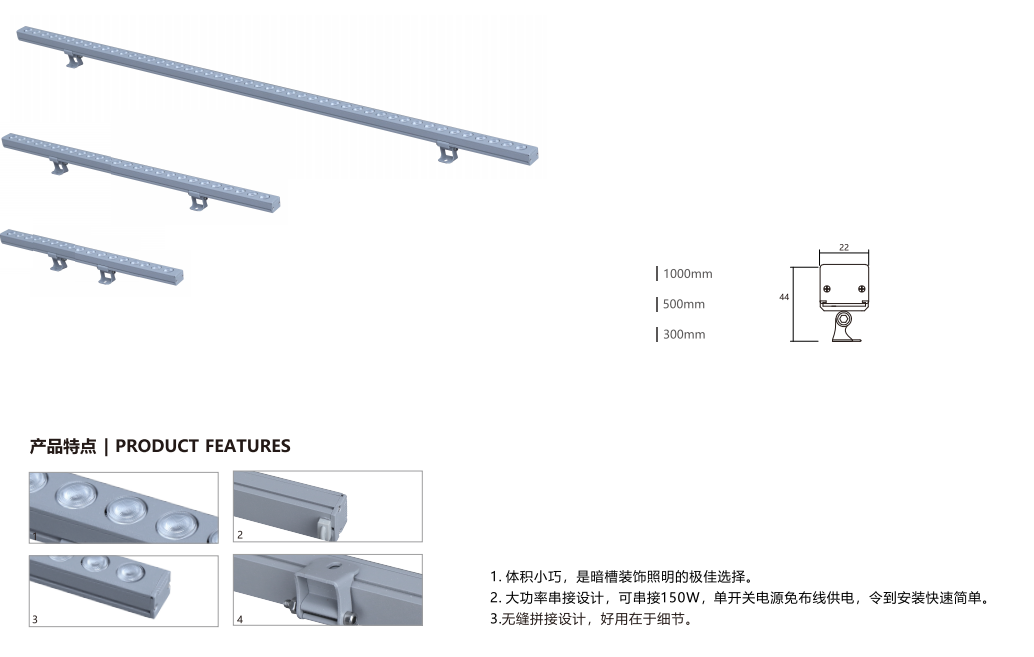 | 1000mm

| 500mm

| 300mm

22

44

产品特点 | PRODUCT FEATURES

2

3

4

1. 体积小巧，是暗槽装饰照明的极佳选择。
2. 大功率串接设计，可串接150W，单开关电源免布线供电，令到安装快速简单。
3.无缝拼接设计，好用在于细节。